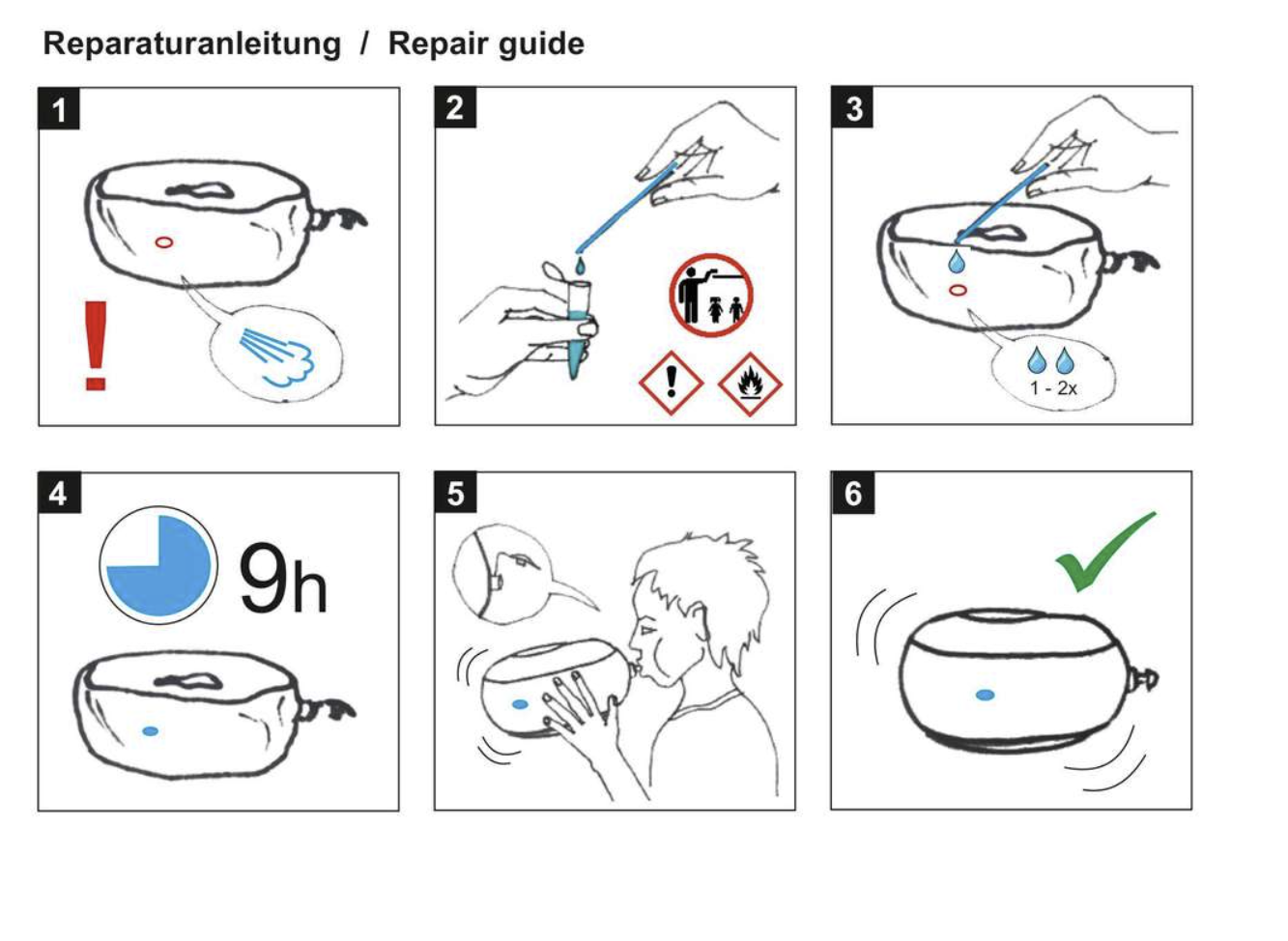 Reparaturanleitung / Repair guide

1

!

2

3

1 - 2x

4

9h

5

6